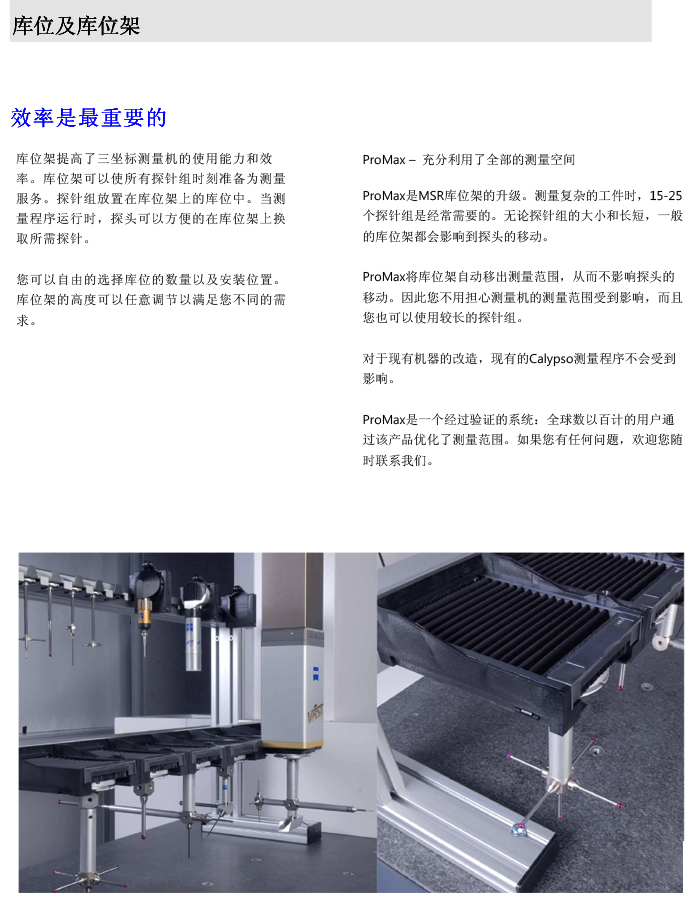 库位及库位架

效率是最重要的

库位架提高了三坐标测量机的使用能力和效率。库位架可以使所有探针组时刻准备为测量服务。探针组放置在库位架上的库位中。当测量程序运行时，探头可以方便的在库位架上换取所需探针。

您可以自由的选择库位的数量以及安装位置。库位架的高度可以任意调节以满足您不同的需求。

ProMax – 充分利用了全部的测量空间

ProMax是MSR库位架的升级。测量复杂的工件时，15-25个探针组是经常需要的。无论探针组的大小和长短，一般的库位架都会影响到探头的移动。

ProMax将库位架自动移出测量范围，从而不影响探头的移动。因此您不用担心测量机的测量范围受到影响，而且您也可以使用较长的探针组。

对于现有机器的改造，现有的Calypso测量程序不会受到影响。

ProMax是一个经过验证的系统：全球数以百计的用户通过该产品优化了测量范围。如果您有任何问题，欢迎您随时联系我们。